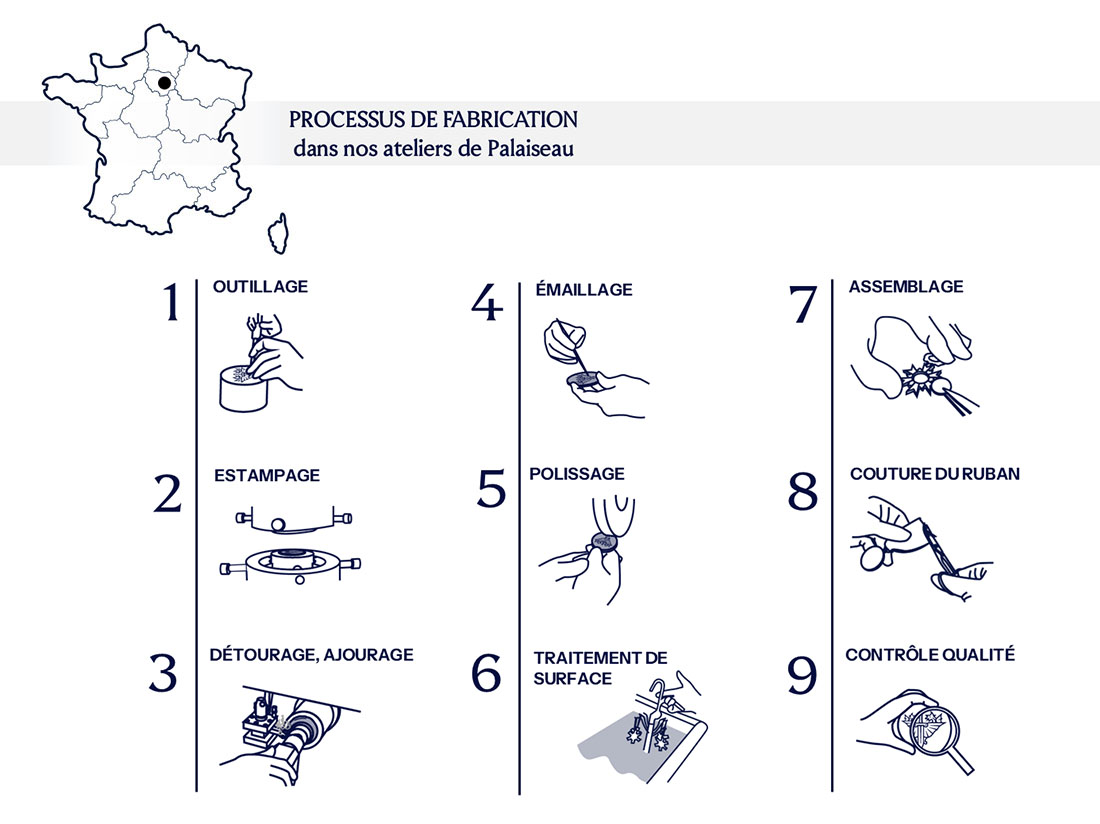 PROCESSUS DE FABRICATION
dans nos ateliers de Palaiseau

1 OUTILLAGE

2 ESTAMPAGE

3 DÉTOURAGE, AJOURAGE

4 ÉMAILLAGE

5 POLISSAGE

6 TRAITEMENT DE SURFACE

7 ASSEMBLAGE

8 COUTURE DU RUBAN

9 CONTRÔLE QUALITÉ